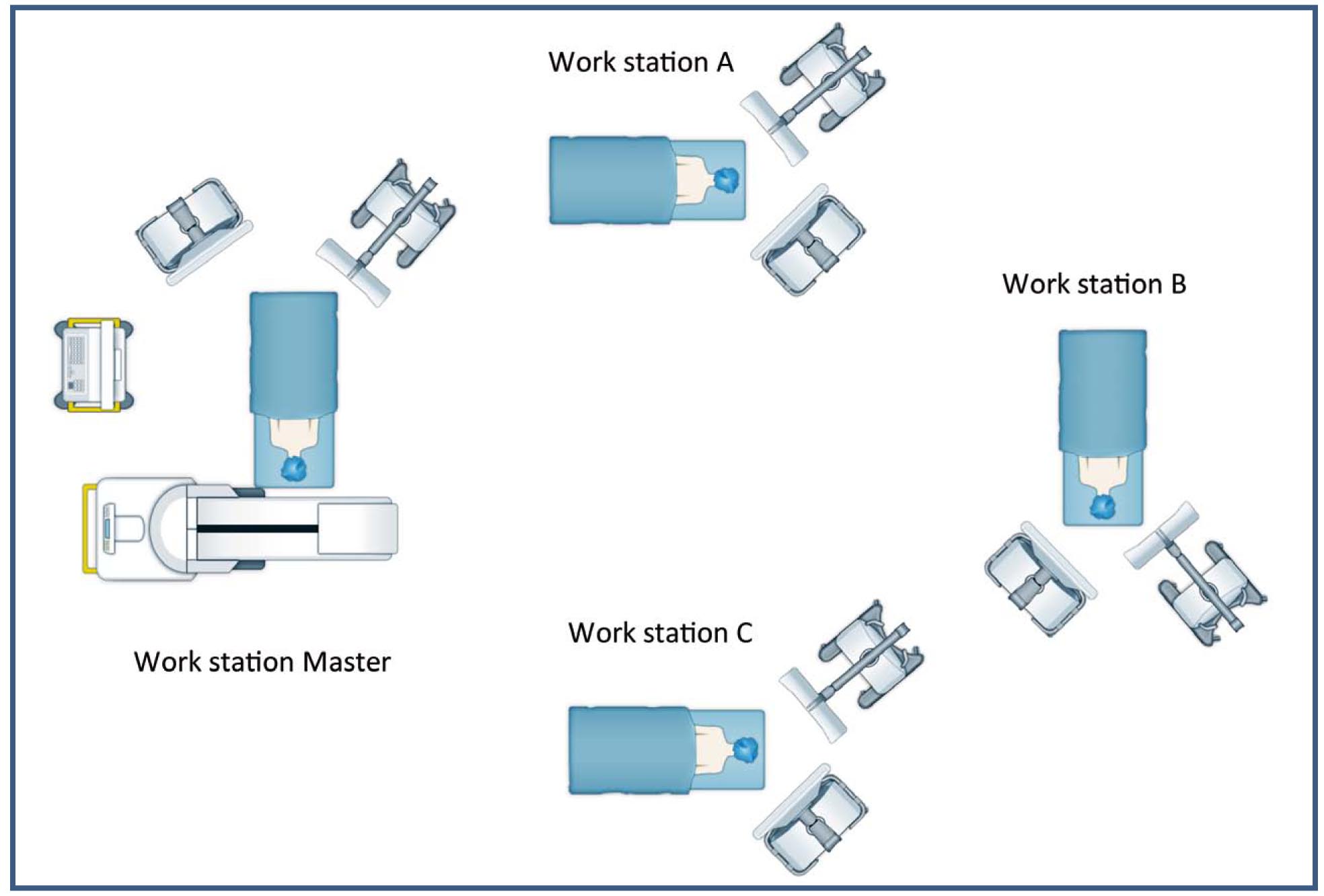 Work station A

Work station B

Work station C

Work station Master